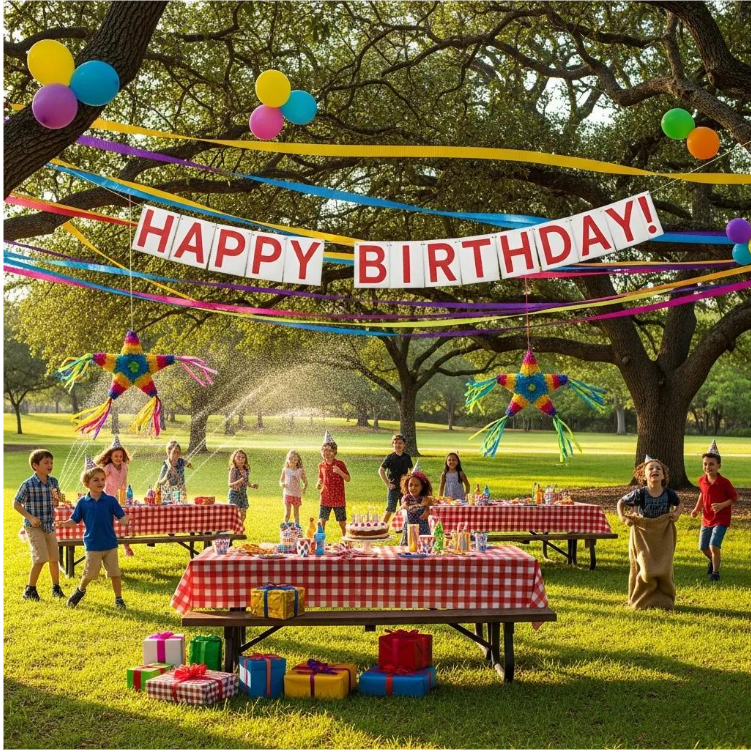 HAPPY BIRTHDAY!